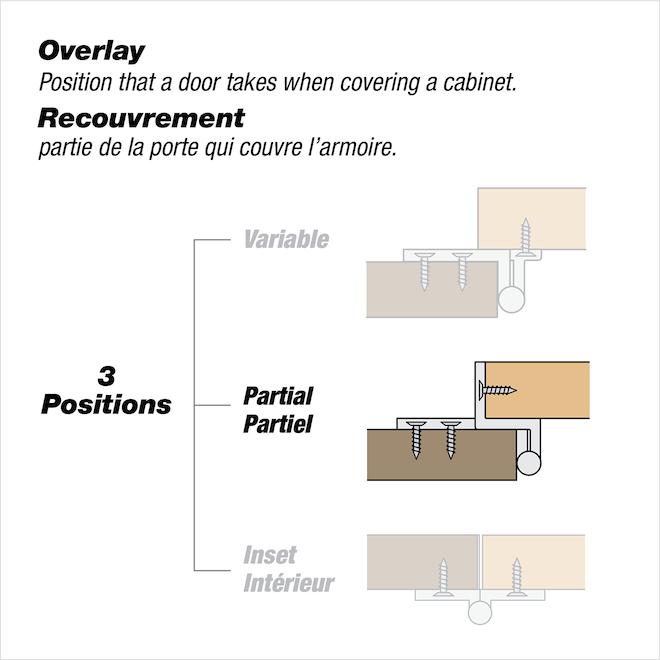 Overlay
Position that a door takes when covering a cabinet.

Recouvrement
partie de la porte qui couvre l'armoire.

3 Positions

Variable

Partial
Partiel

Inset
Intérieur