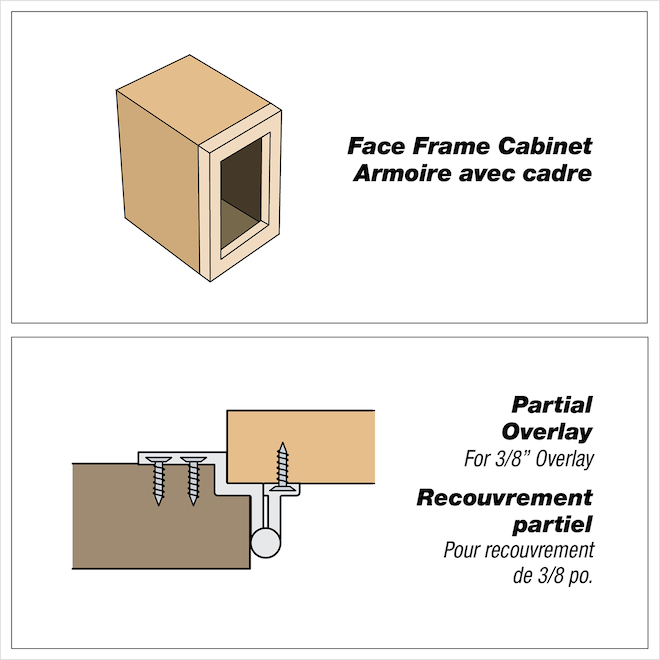 Face Frame Cabinet
Armoire avec cadre

Partial Overlay
For 3/8" Overlay

Recouvrement partiel
Pour recouvrement de 3/8 po.