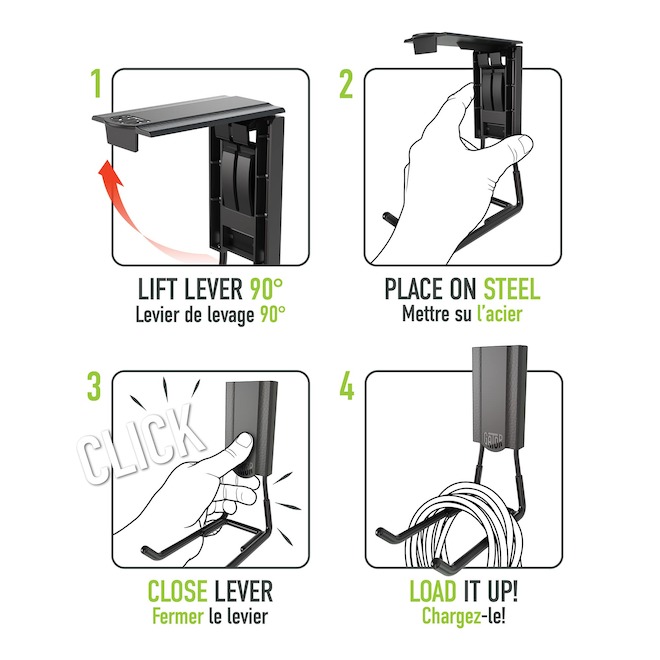 1

LIFT LEVER 90°
Levier de levage 90°

2

PLACE ON STEEL
Mettre su l'acier

3

CLICK

CLOSE LEVER
Fermer le levier

4

GATOR

LOAD IT UP!
Chargez-le!